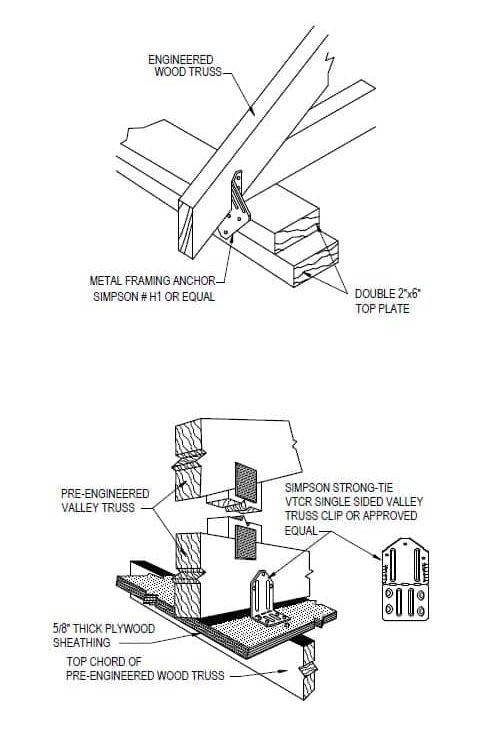 ENGINEERED
WOOD TRUSS

METAL FRAMING ANCHOR
SIMPSON # H1 OR EQUAL

DOUBLE 2"x6"
TOP PLATE

PRE-ENGINEERED
VALLEY TRUSS

SIMPSON STRONG-TIE
VTCR SINGLE SIDED VALLEY
TRUSS CLIP OR APPROVED
EQUAL

5/8" THICK PLYWOOD
SHEATHING

TOP CHORD OF
PRE-ENGINEERED WOOD TRUSS