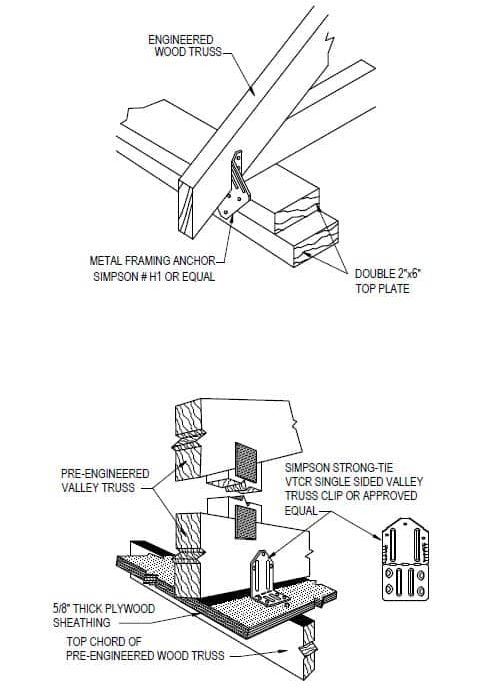 ENGINEERED WOOD TRUSS

METAL FRAMING ANCHOR SIMPSON # H1 OR EQUAL

DOUBLE 2"x6" TOP PLATE

PRE-ENGINEERED VALLEY TRUSS

SIMPSON STRONG-TIE VTCR SINGLE SIDED VALLEY TRUSS CLIP OR APPROVED EQUAL

5/8" THICK PLYWOOD SHEATHING

TOP CHORD OF PRE-ENGINEERED WOOD TRUSS