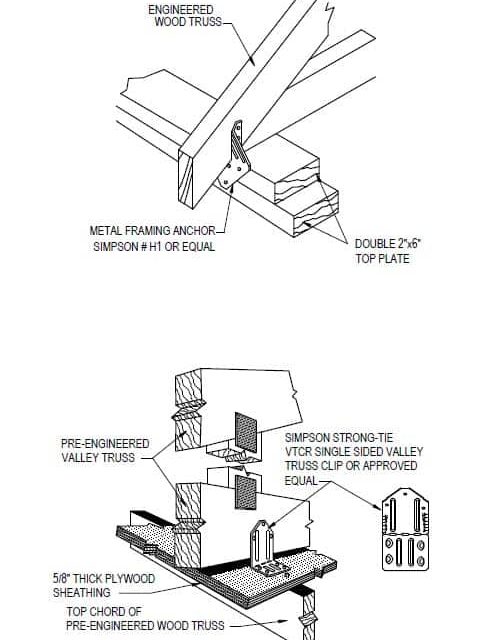 ENGINEERED
WOOD TRUSS

METAL FRAMING ANCHOR
SIMPSON # H1 OR EQUAL

DOUBLE 2"x6"
TOP PLATE

PRE-ENGINEERED
VALLEY TRUSS

SIMPSON STRONG-TIE
VTCR SINGLE SIDED VALLEY
TRUSS CLIP OR APPROVED
EQUAL

5/8" THICK PLYWOOD
SHEATHING

TOP CHORD OF
PRE-ENGINEERED WOOD TRUSS