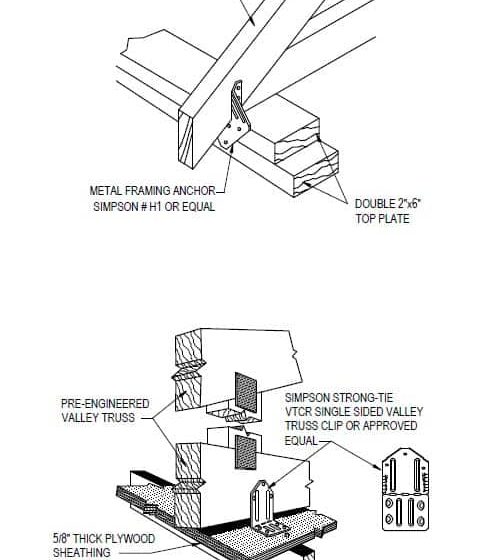 METAL FRAMING ANCHOR
SIMPSON # H1 OR EQUAL

DOUBLE 2"x6"
TOP PLATE

PRE-ENGINEERED
VALLEY TRUSS

SIMPSON STRONG-TIE
VTCR SINGLE SIDED VALLEY
TRUSS CLIP OR APPROVED
EQUAL

5/8" THICK PLYWOOD
SHEATHING